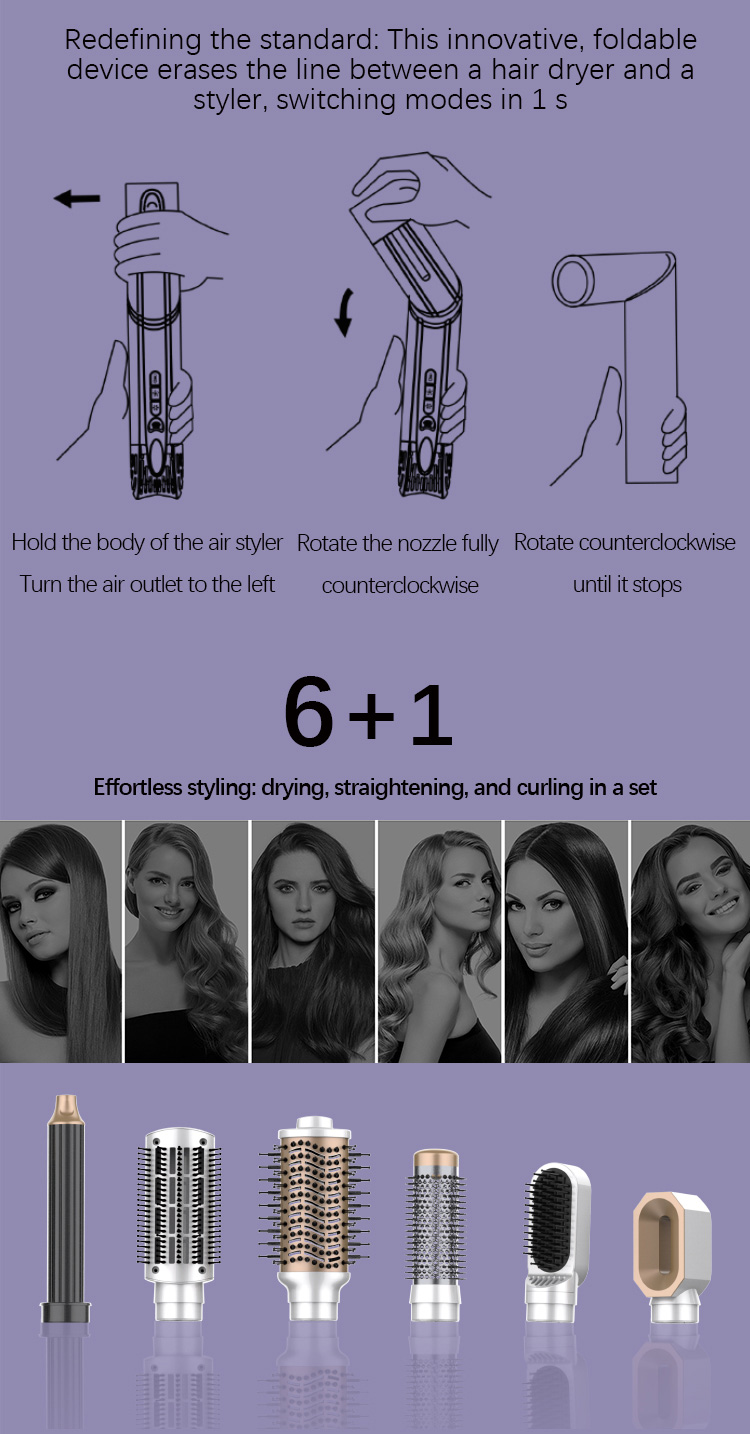 Redefining the standard: This innovative, foldable device erases the line between a hair dryer and a styler, switching modes in 1 s

Hold the body of the air styler
Turn the air outlet to the left

Rotate the nozzle fully
counterclockwise

Rotate counterclockwise
until it stops

6+1

Effortless styling: drying, straightening, and curling in a set